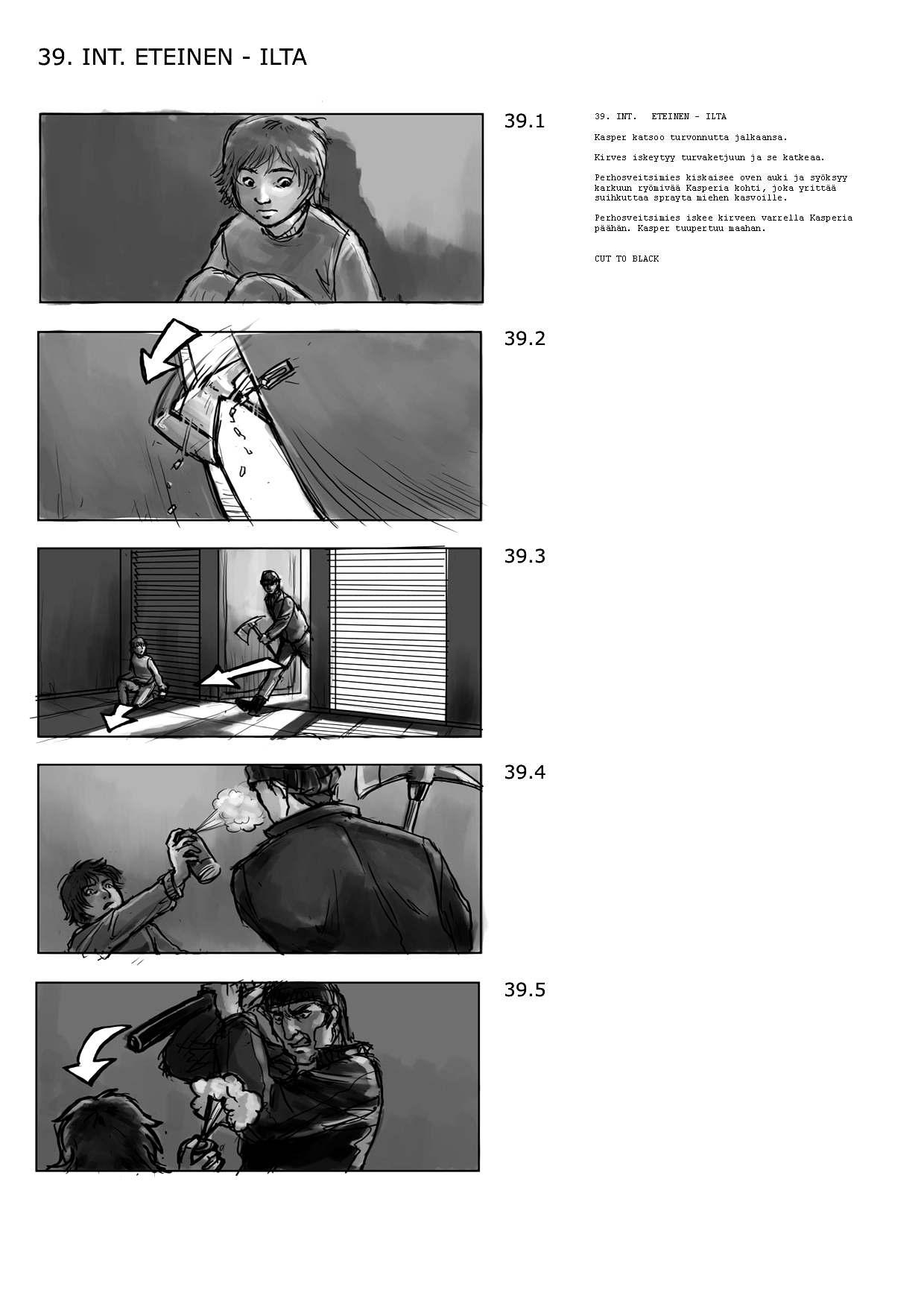 39. INT. ETEINEN - ILTA

39.1

39. INT. ETEINEN - ILTA

Kasper katsoo turvonnutta jalkaansa.

Kirves iskeytyy turvaketjuun ja se katkeaa.

Perhosveitsimies kiskaisee oven auki ja syöksyy karkuun ryömivää Kasperia kohti, joka yrittää suihkuttaa sprayta miehen kasvoille.

Perhosveitsimies iskee kirveen varrella Kasperia päähän. Kasper tuupertuu maahan.

CUT TO BLACK

39.2

39.3

39.4

39.5